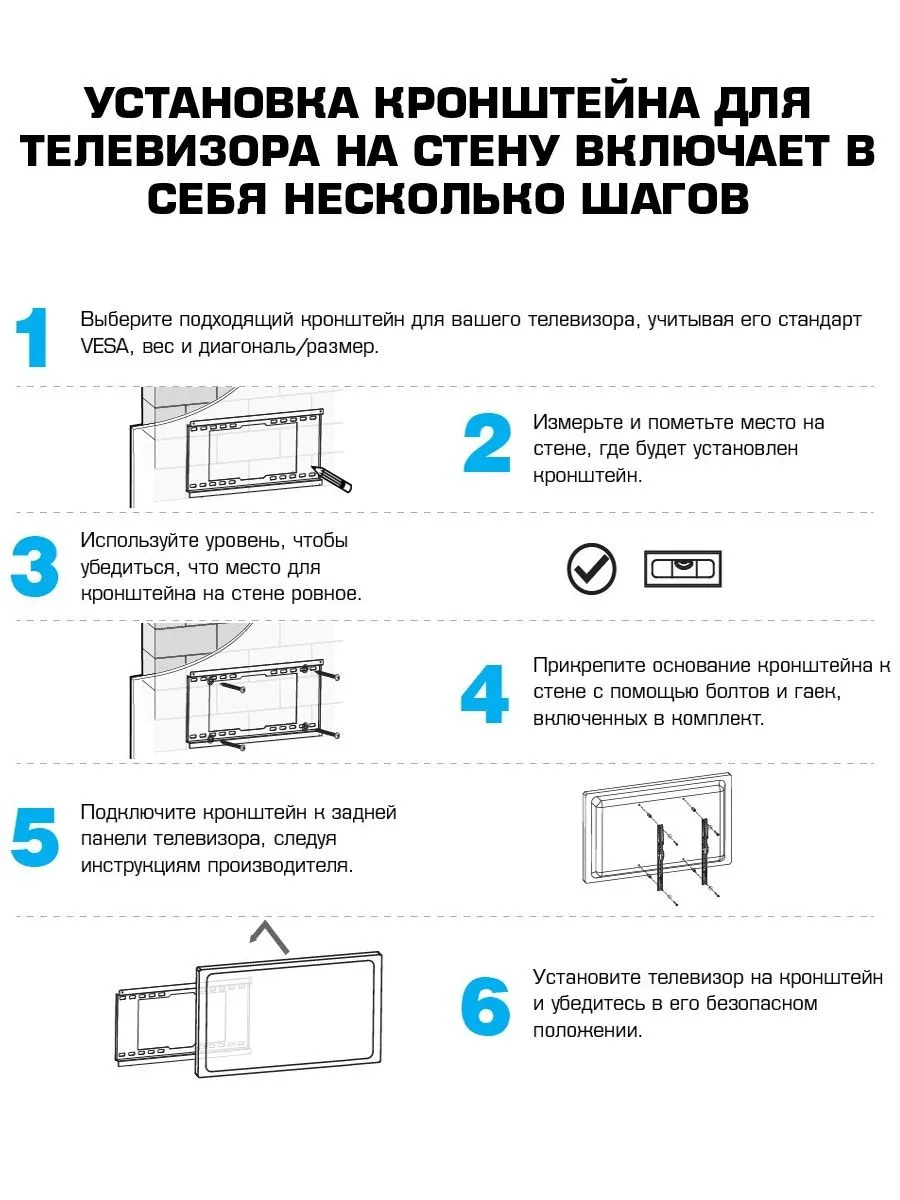 УСТАНОВКА КРОНШТЕЙНА ДЛЯ ТЕЛЕВИЗОРА НА СТЕНУ ВКЛЮЧАЕТ В СЕБЯ НЕСКОЛЬКО ШАГОВ

1 Выберите подходящий кронштейн для вашего телевизора, учитывая его стандарт VESA, вес и диагональ/размер.

2 Измерьте и пометьте место на стене, где будет установлен кронштейн.

3 Используйте уровень, чтобы убедиться, что место для кронштейна на стене ровное.

4 Прикрепите основание кронштейна к стене с помощью болтов и гаек, включенных в комплект.

5 Подключите кронштейн к задней панели телевизора, следуя инструкциям производителя.

6 Установите телевизор на кронштейн и убедитесь в его безопасном положении.