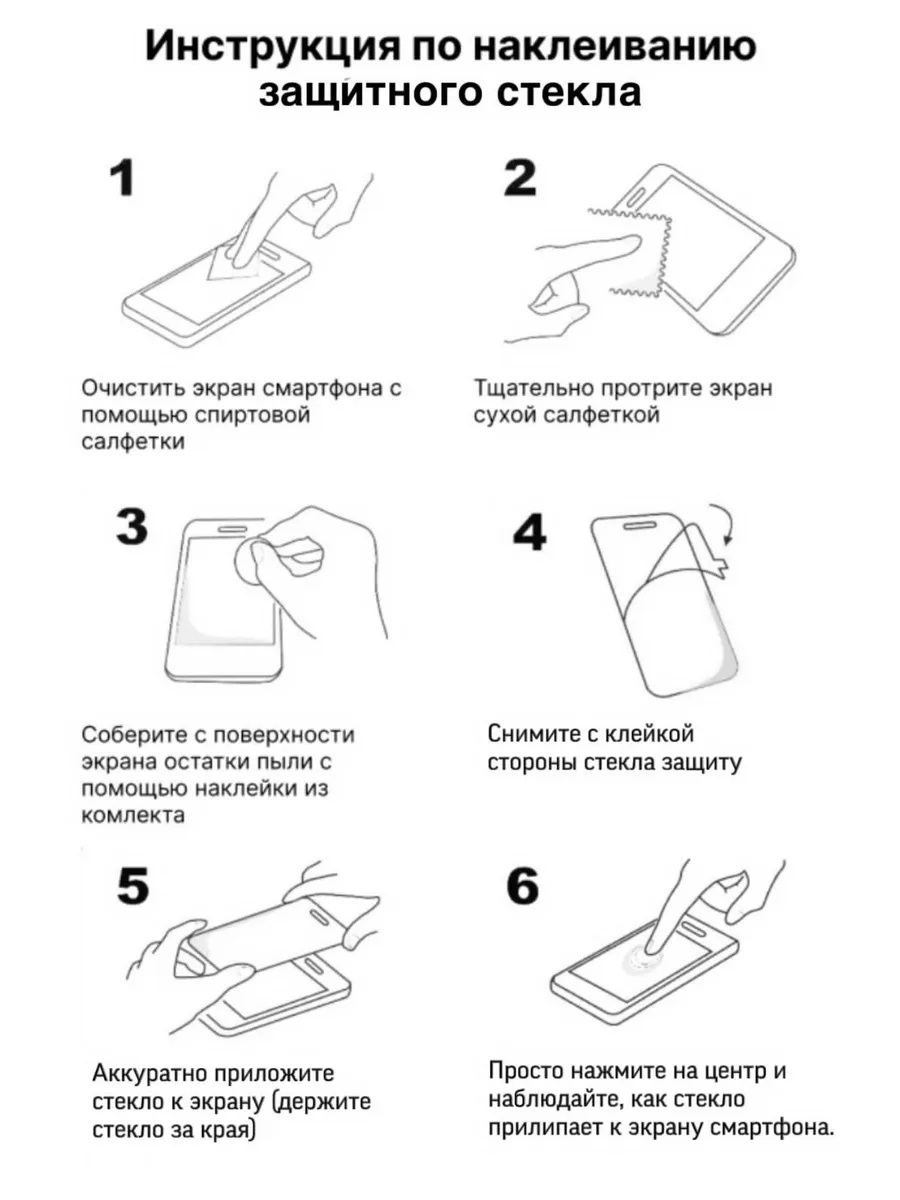 Инструкция по наклеиванию защитного стекла

1

Очистить экран смартфона с помощью спиртовой салфетки

2

Тщательно протрите экран сухой салфеткой

3

Соберите с поверхности экрана остатки пыли с помощью наклейки из комлекта

4

Снимите с клейкой стороны стекла защиту

5

Аккуратно приложите стекло к экрану (держите стекло за края)

6

Просто нажмите на центр и наблюдайте, как стекло прилипает к экрану смартфона.