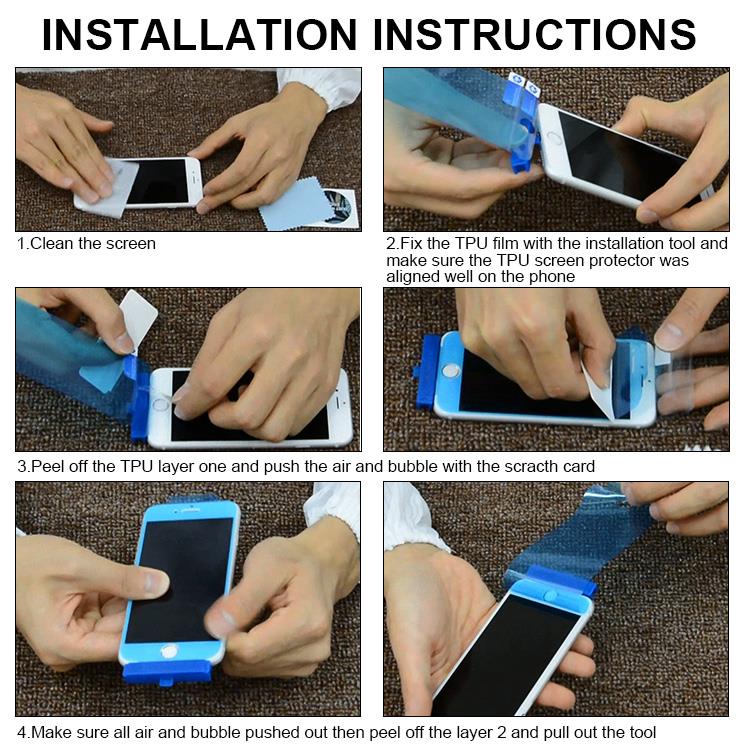 INSTALLATION INSTRUCTIONS

1.Clean the screen

2.Fix the TPU film with the installation tool and make sure the TPU screen protector was aligned well on the phone

3.Peel off the TPU layer one and push the air and bubble with the scracth card

4.Make sure all air and bubble pushed out then peel off the layer 2 and pull out the tool